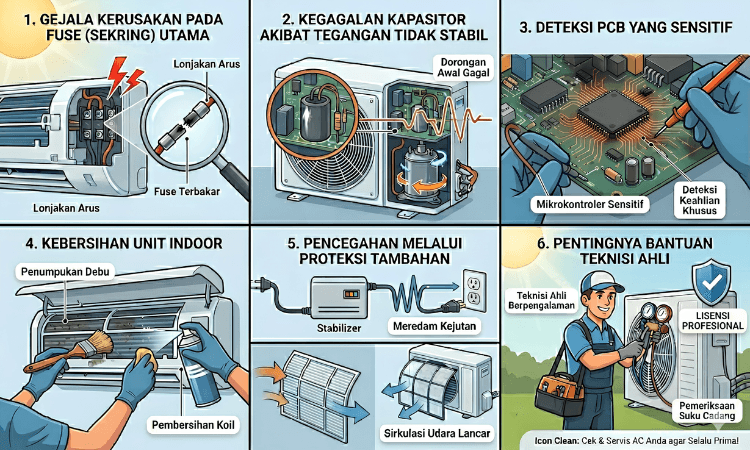 1. GEJALA KERUSAKAN PADA FUSE (SEKRING) UTAMA

Lonjakan Arus

Fuse Terbakar

Lonjakan Arus

2. KEGAGALAN KAPASITOR AKIBAT TEGANGAN TIDAK STABIL

Dorongan Awal Gagal

3. DETEKSI PCB YANG SENSITIF

Mikrokontroler Sensitif

Deteksi Keahlian Khusus

4. KEBERSIHAN UNIT INDOOR

Penumpukan Debu

Pembersihan Koil

5. PENCEGAHAN MELALUI PROTEKSI TAMBAHAN

Stabilizer

Meredam Kejutan

Sirkulasi Udara Lancar

6. PENTINGNYA BANTUAN TEKNISI AHLI

Teknisi Ahli Berpengalaman

LISENSI PROFESIONAL

Pemeriksaan Suku Cadang

Icon Clean: Cek & Servis AC Anda agar Selalu Prima!